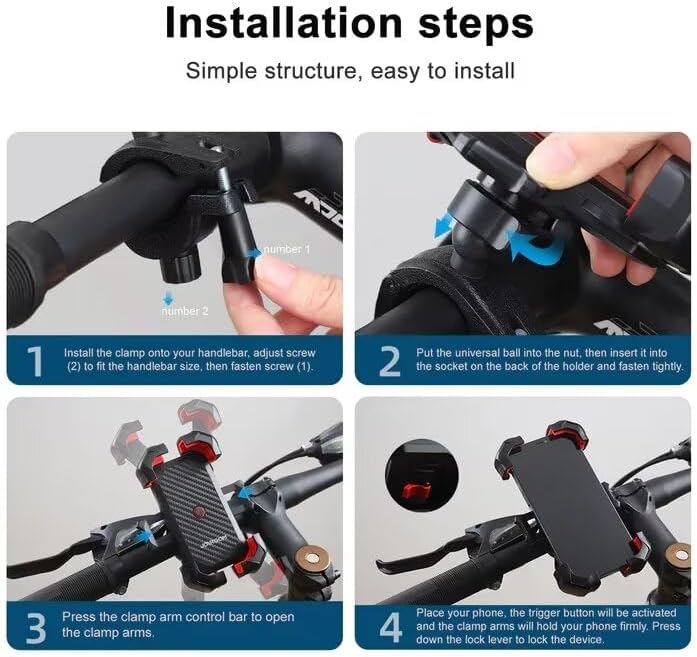 Installation steps

Simple structure, easy to install

number 1

number 2

1 Install the clamp onto your handlebar, adjust screw (2) to fit the handlebar size, then fasten screw (1).

2 Put the universal ball into the nut, then insert it into the socket on the back of the holder and fasten tightly.

3 Press the clamp arm control bar to open the clamp arms.

4 Place your phone, the trigger button will be activated and the clamp arms will hold your phone firmly. Press down the lock lever to lock the device.